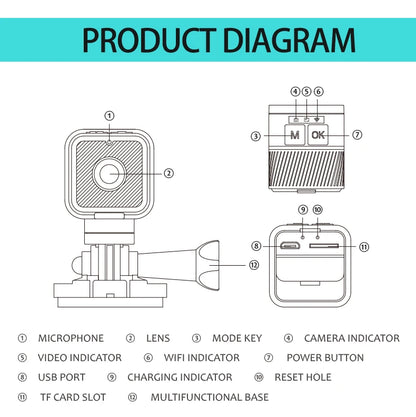 PRODUCT DIAGRAM

①

②

④ ⑤ ⑥

③ M OK ⑦

⑨ ⑩

⑧ ⑪

⑫

① MICROPHONE ② LENS ③ MODE KEY ④ CAMERA INDICATOR
⑤ VIDEO INDICATOR ⑥ WIFI INDICATOR ⑦ POWER BUTTON
⑧ USB PORT ⑨ CHARGING INDICATOR ⑩ RESET HOLE
⑪ TF CARD SLOT ⑫ MULTIFUNCTIONAL BASE