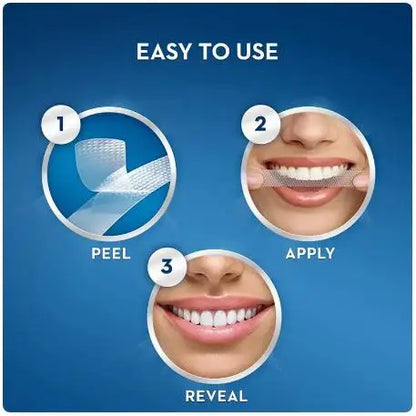 EASY TO USE

1

PEEL

2

APPLY

3

REVEAL